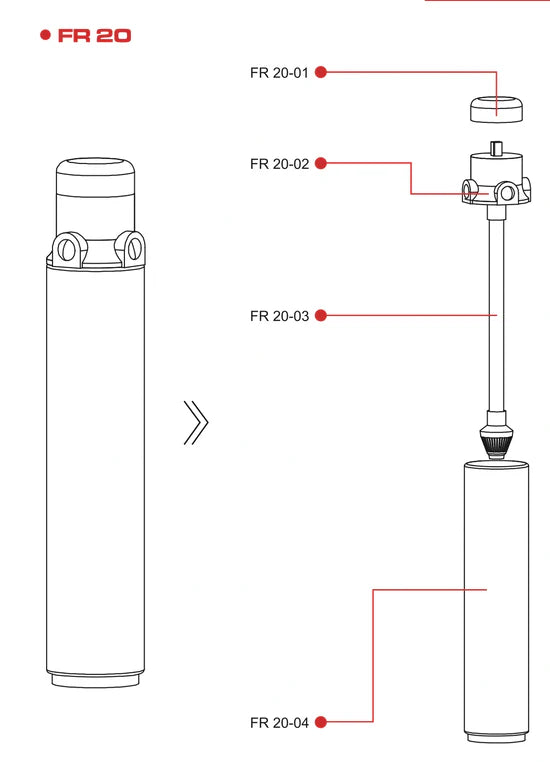 FR 20

FR 20-01

FR 20-02

FR 20-03

FR 20-04